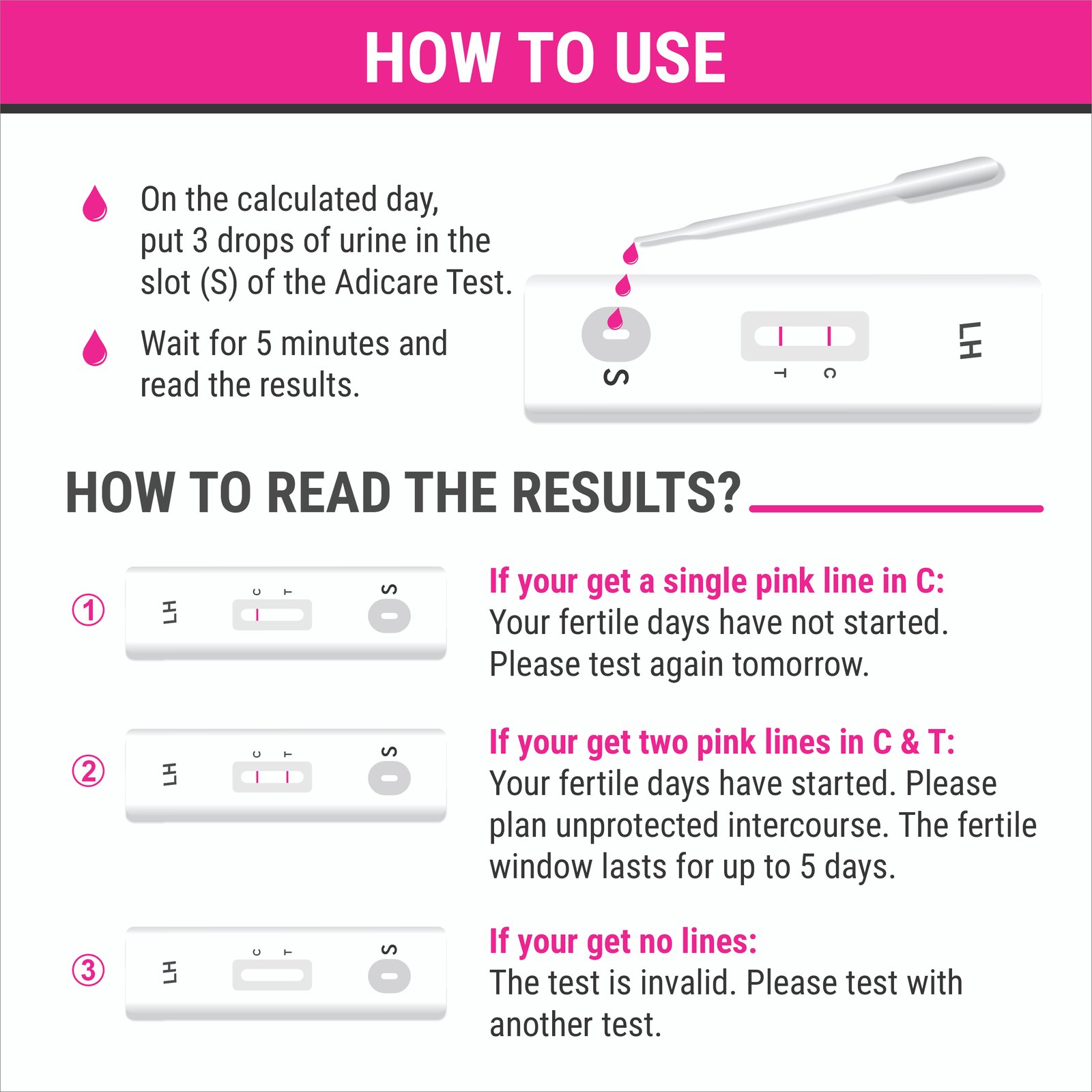 HOW TO USE

On the calculated day, put 3 drops of urine in the slot (S) of the Adicare Test.

Wait for 5 minutes and read the results.

S

T C

LH

HOW TO READ THE RESULTS?

①

LH

C T

S

If your get a single pink line in C:
Your fertile days have not started. Please test again tomorrow.

②

LH

C T

S

If your get two pink lines in C & T:
Your fertile days have started. Please plan unprotected intercourse. The fertile window lasts for up to 5 days.

③

LH

C T

S

If your get no lines:
The test is invalid. Please test with another test.