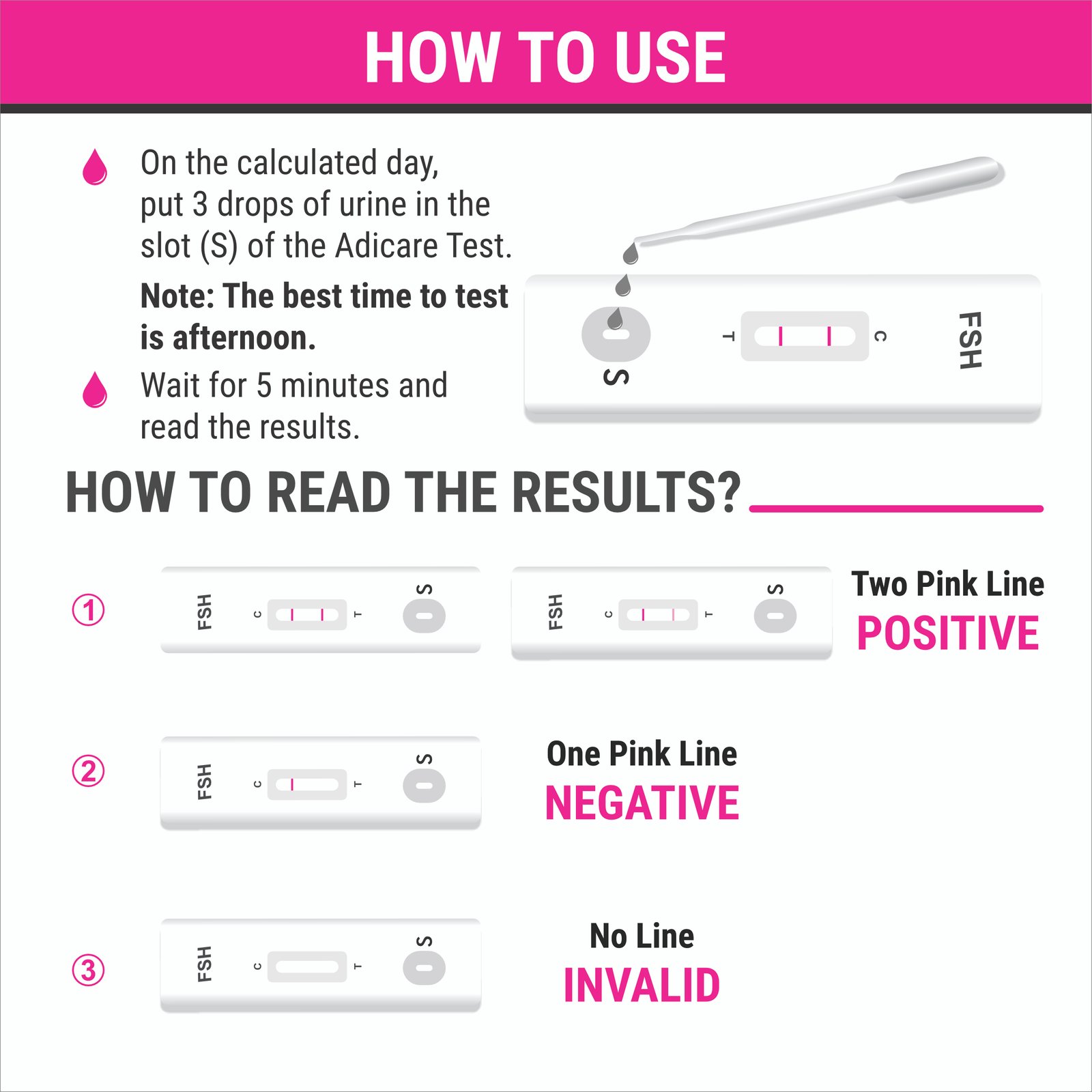 HOW TO USE

On the calculated day, put 3 drops of urine in the slot (S) of the Adicare Test.

Note: The best time to test is afternoon.

Wait for 5 minutes and read the results.

S T C FSH

HOW TO READ THE RESULTS?

① FSH C T S FSH C T S

Two Pink Line
POSITIVE

② FSH C T S

One Pink Line
NEGATIVE

③ FSH C T S

No Line
INVALID